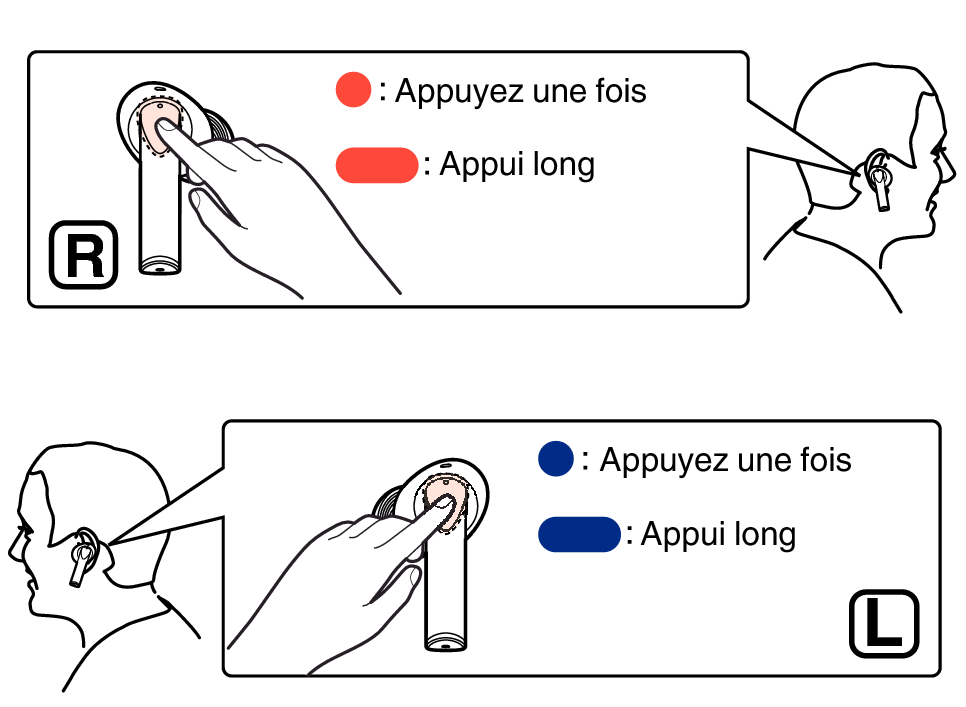 : Appuyez une fois

: Appui long

R

: Appuyez une fois

: Appui long

L